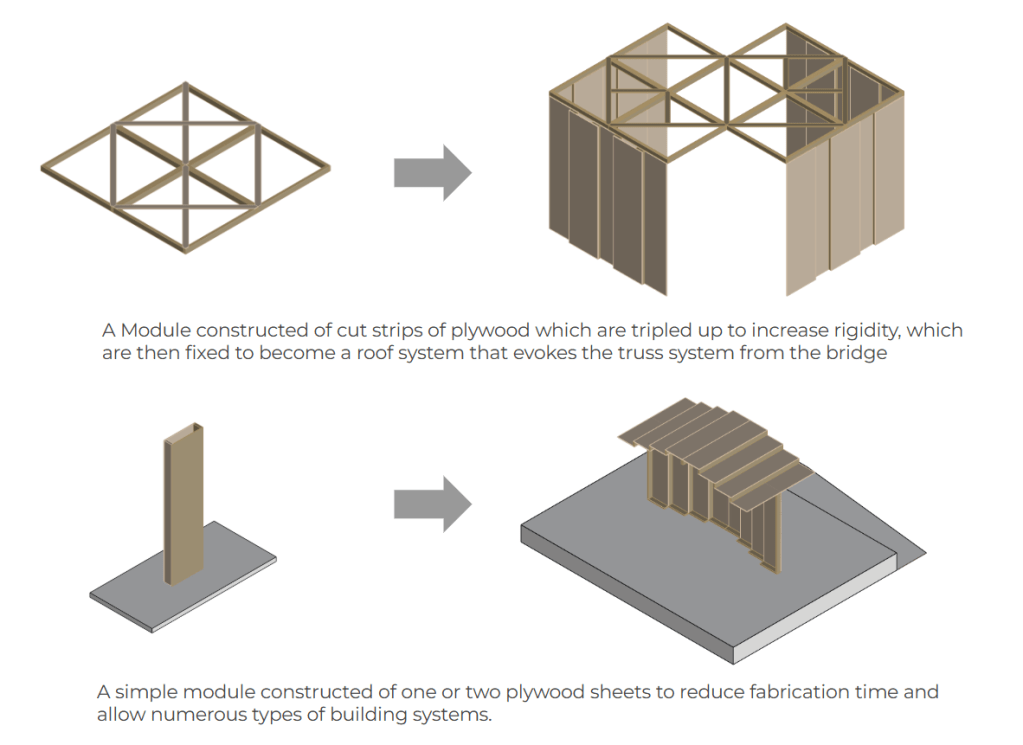 A Module constructed of cut strips of plywood which are tripled up to increase rigidity, which are then fixed to become a roof system that evokes the truss system from the bridge

A simple module constructed of one or two plywood sheets to reduce fabrication time and allow numerous types of building systems.