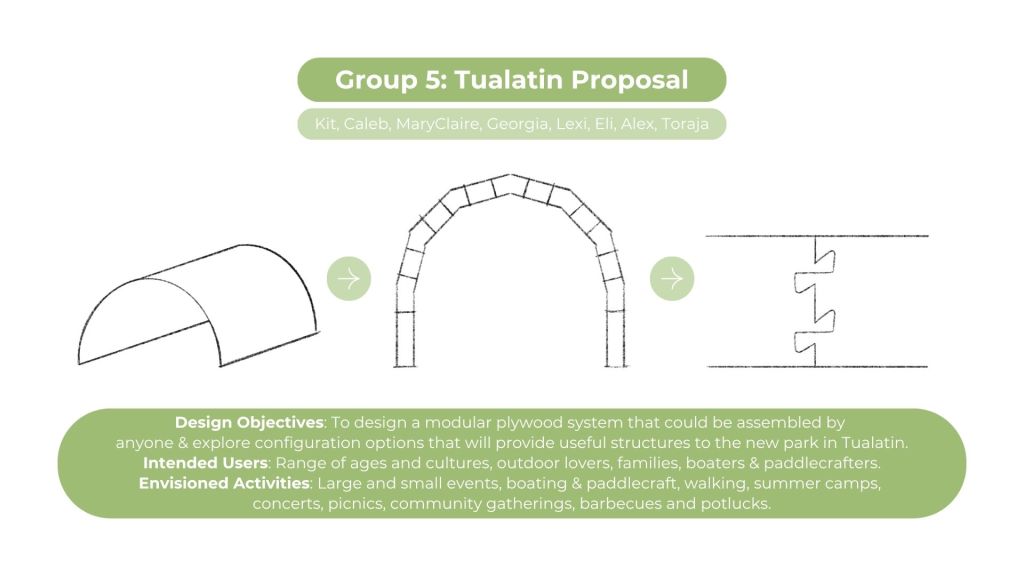 Group 5: Tualatin Proposal

Kit, Caleb, MaryClaire, Georgia, Lexi, Eli, Alex, Toraja

Design Objectives: To design a modular plywood system that could be assembled by anyone & explore configuration options that will provide useful structures to the new park in Tualatin.
Intended Users: Range of ages and cultures, outdoor lovers, families, boaters & paddlecrafters.
Envisioned Activities: Large and small events, boating & paddlecraft, walking, summer camps, concerts, picnics, community gatherings, barbecues and potlucks.