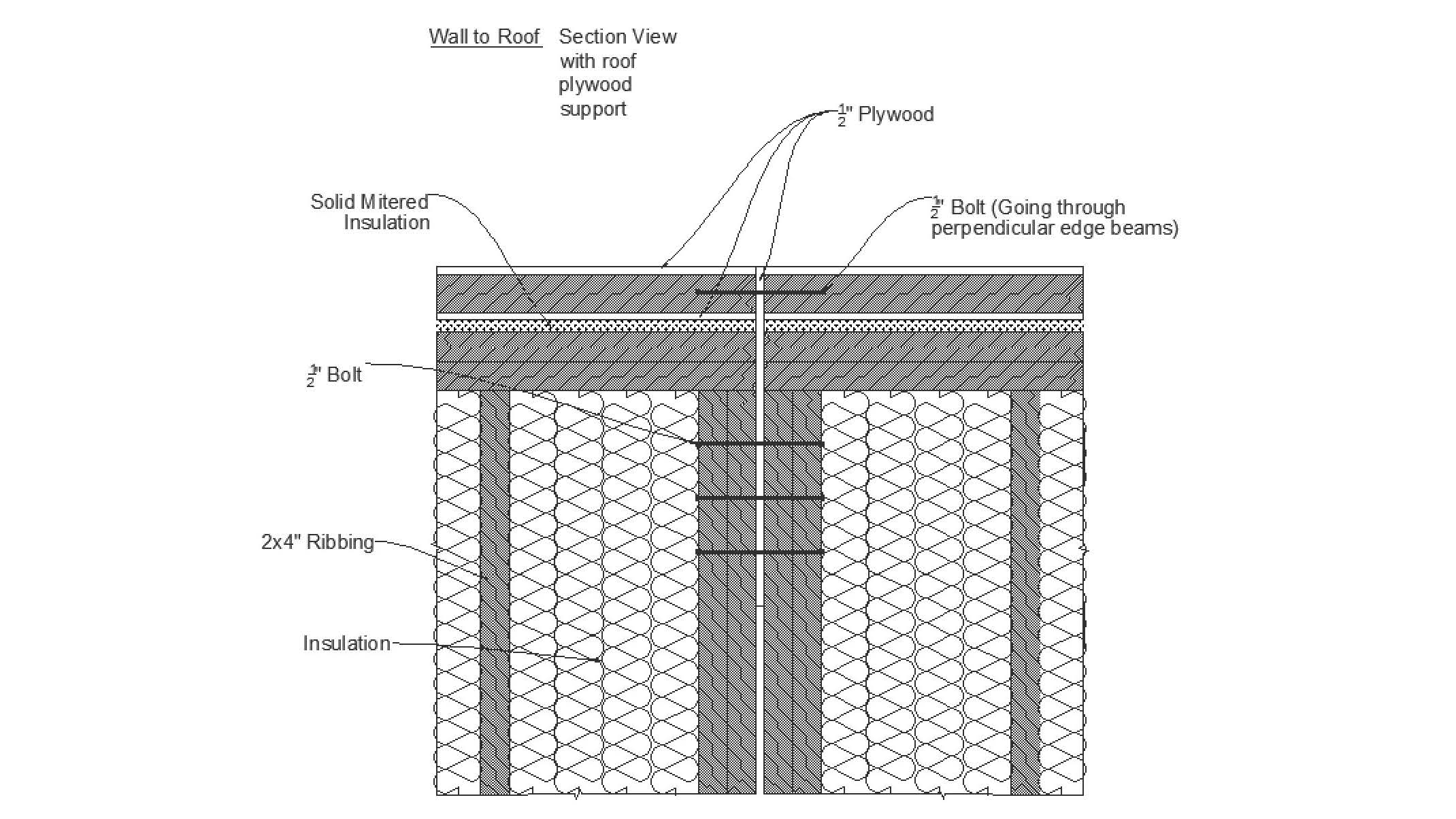 Wall to Roof Section View with roof plywood support

$\frac{1}{2}$" Plywood

Solid Mitered Insulation

$\frac{1}{2}$" Bolt (Going through perpendicular edge beams)

$\frac{1}{2}$" Bolt

2x4" Ribbing

Insulation