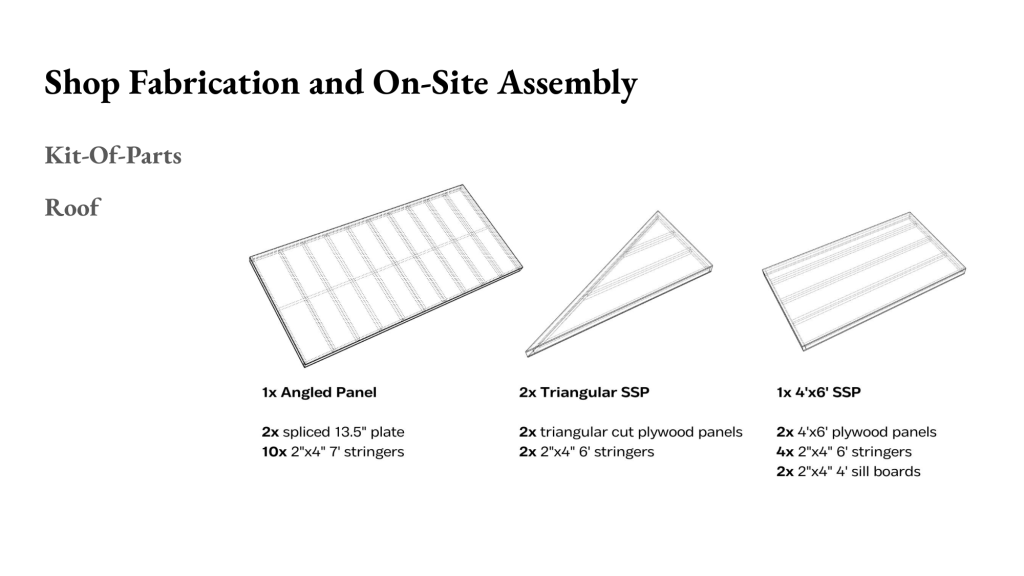 Shop Fabrication and On-Site Assembly

Kit-Of-Parts

Roof

1x Angled Panel

2x spliced 13.5" plate
10x 2"x4" 7' stringers

2x Triangular SSP

2x triangular cut plywood panels
2x 2"x4" 6' stringers

1x 4'x6' SSP

2x 4'x6' plywood panels
4x 2"x4" 6' stringers
2x 2"x4" 4' sill boards