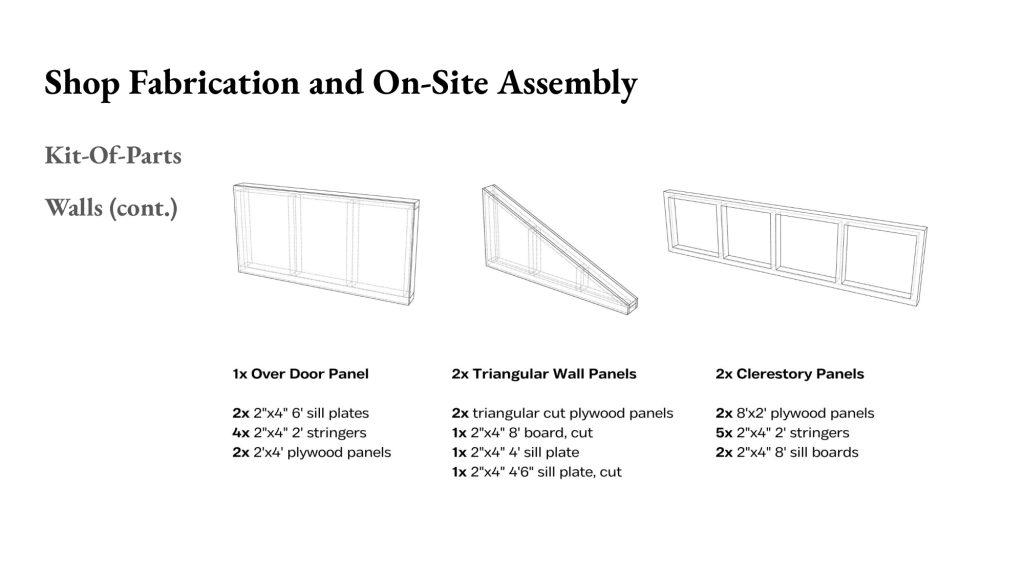 Shop Fabrication and On-Site Assembly

Kit-Of-Parts

Walls (cont.)

1x Over Door Panel

2x 2"x4" 6' sill plates
4x 2"x4" 2' stringers
2x 2'x4' plywood panels

2x Triangular Wall Panels

2x triangular cut plywood panels
1x 2"x4" 8' board, cut
1x 2"x4" 4' sill plate
1x 2"x4" 4'6" sill plate, cut

2x Clerestory Panels

2x 8'x2' plywood panels
5x 2"x4" 2' stringers
2x 2"x4" 8' sill boards