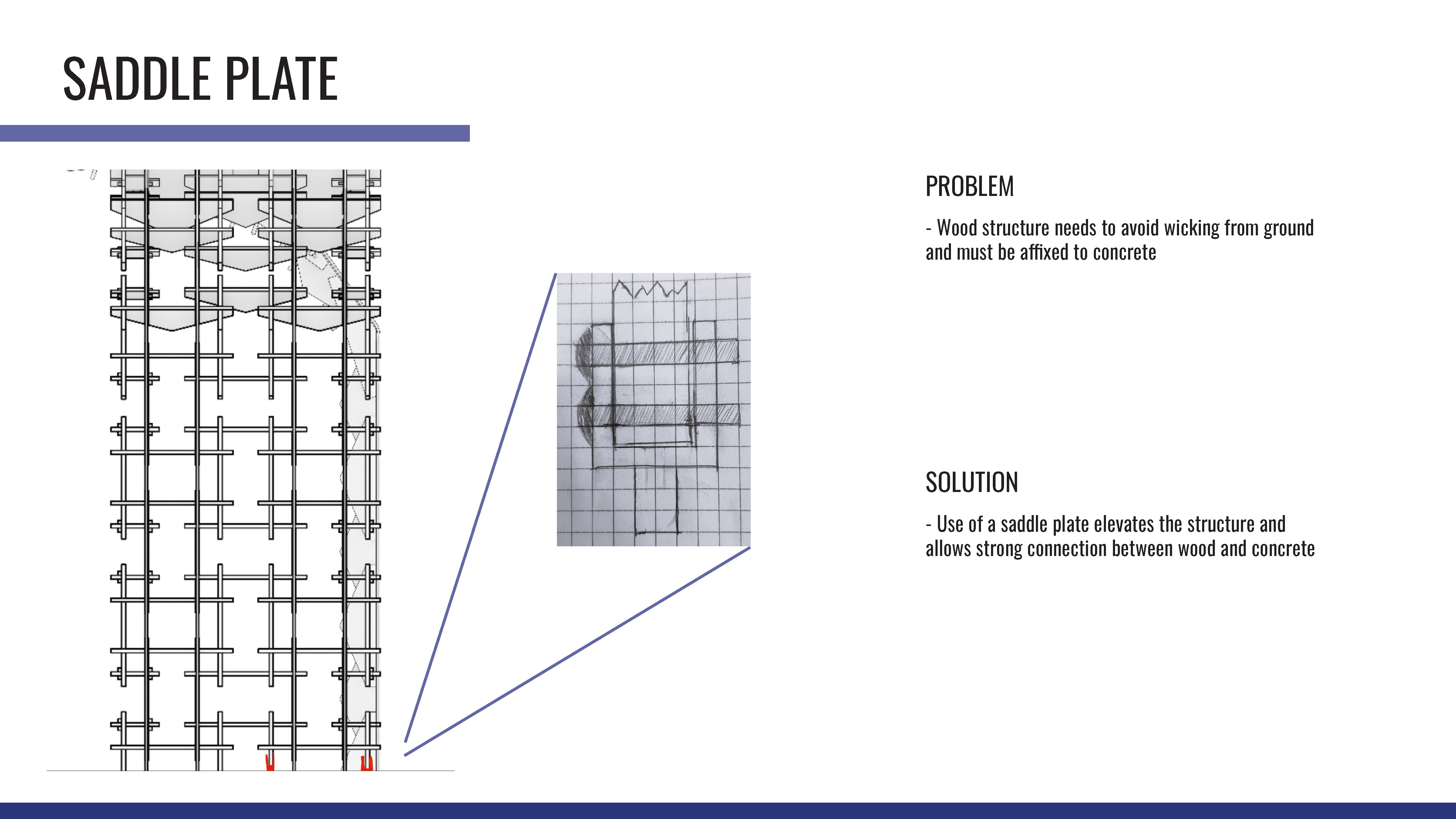 SADDLE PLATE

PROBLEM

- Wood structure needs to avoid wicking from ground and must be affixed to concrete

SOLUTION

- Use of a saddle plate elevates the structure and allows strong connection between wood and concrete