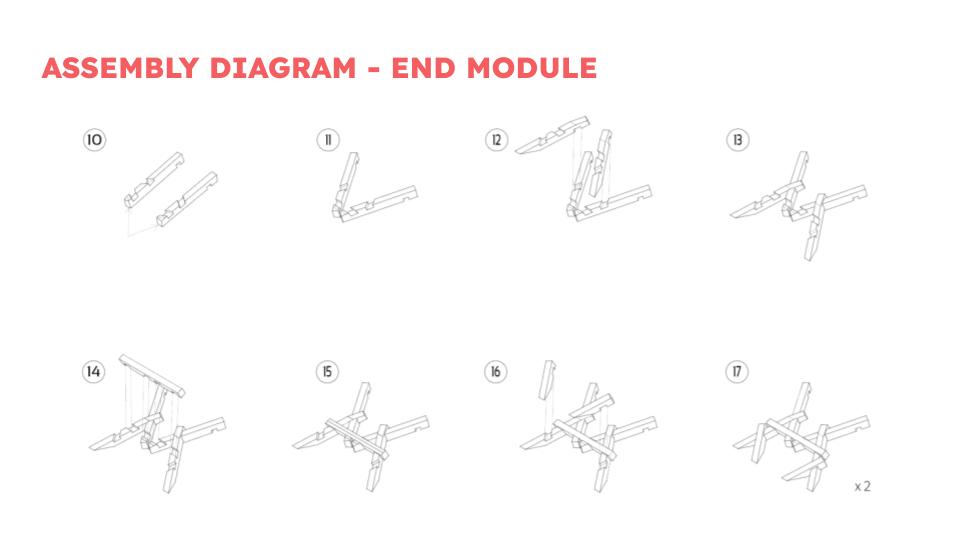 ASSEMBLY DIAGRAM - END MODULE

10

11

12

13

14

15

16

17

x 2