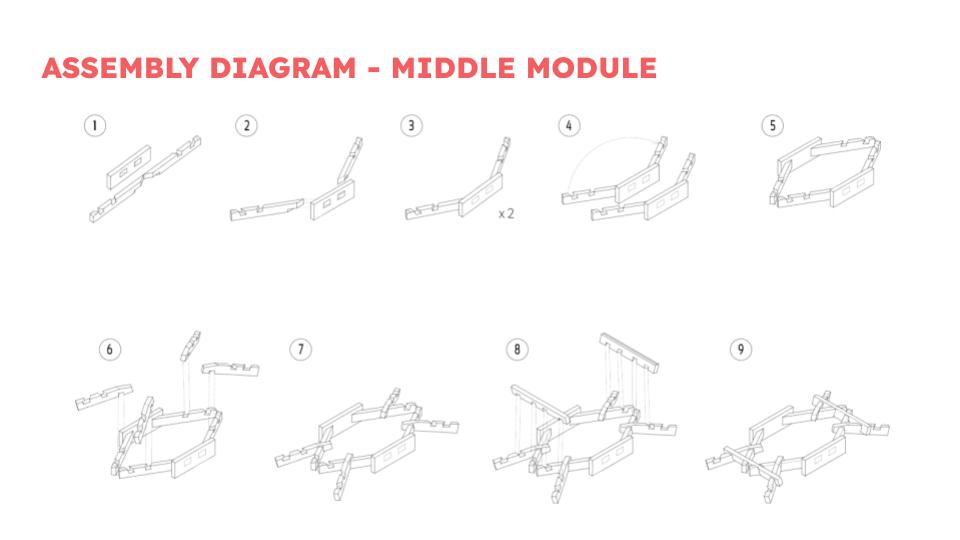 ASSEMBLY DIAGRAM - MIDDLE MODULE

1

2

3

x 2

4

5

6

7

8

9