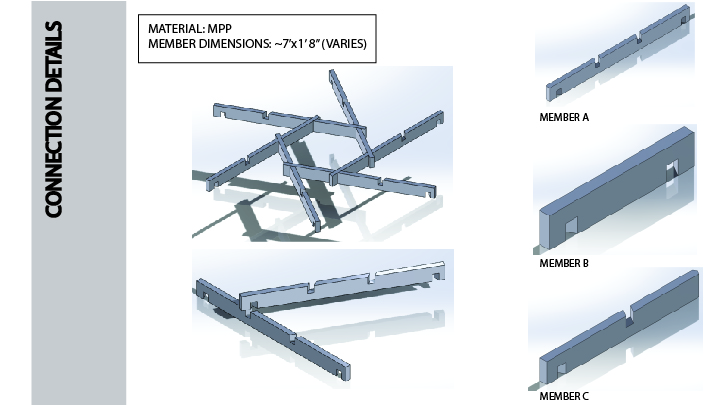 CONNECTION DETAILS

MATERIAL: MPP
MEMBER DIMENSIONS: ~7'x1' 8" (VARIES)

MEMBER A

MEMBER B

MEMBER C