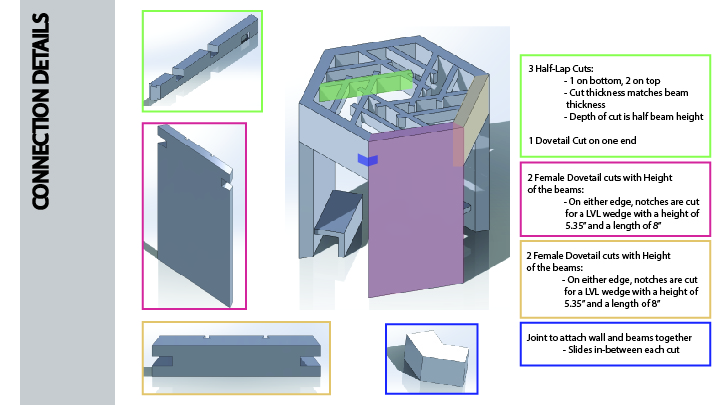 CONNECTION DETAILS

3 Half-Lap Cuts:
- 1 on bottom, 2 on top
- Cut thickness matches beam thickness
- Depth of cut is half beam height

1 Dovetail Cut on one end

2 Female Dovetail cuts with Height of the beams:
- On either edge, notches are cut for a LVL wedge with a height of 5.35" and a length of 8"

2 Female Dovetail cuts with Height of the beams:
- On either edge, notches are cut for a LVL wedge with a height of 5.35" and a length of 8"

Joint to attach wall and beams together
- Slides in-between each cut