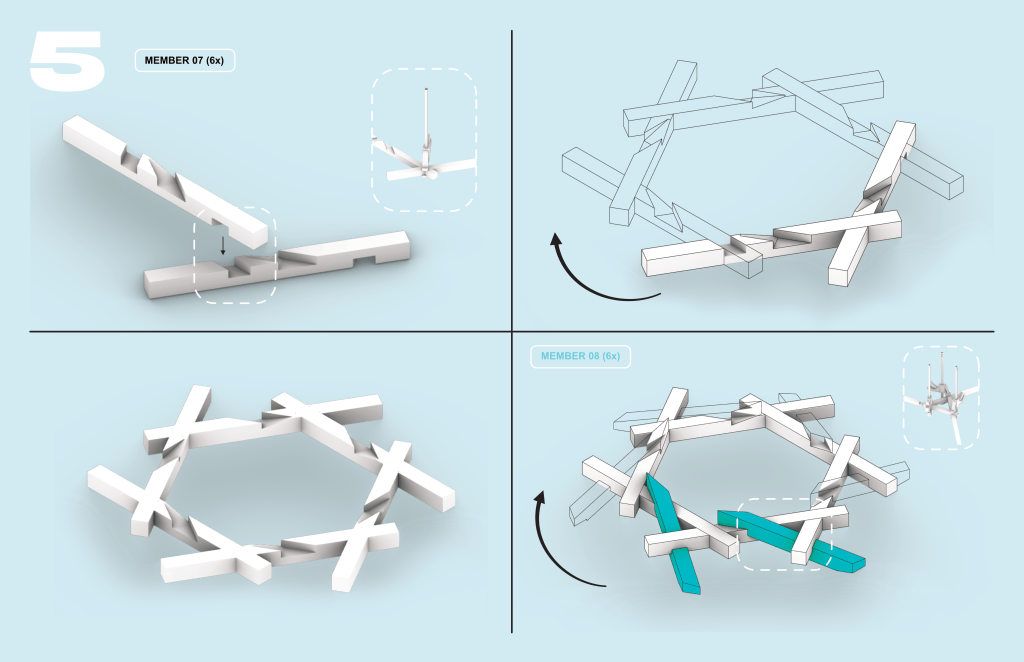 5

MEMBER 07 (6x)

MEMBER 08 (6x)