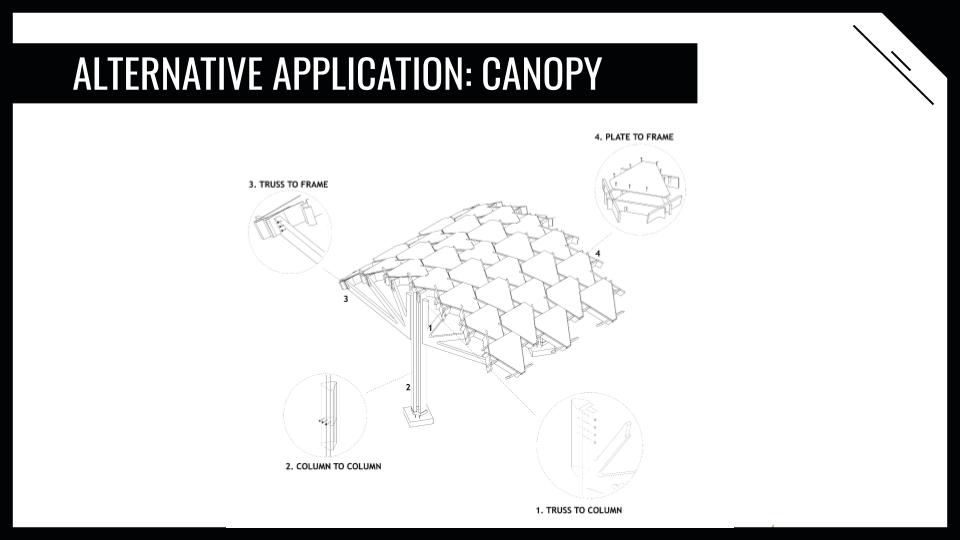 ALTERNATIVE APPLICATION: CANOPY

4. PLATE TO FRAME

3. TRUSS TO FRAME

4

3

1

2

2. COLUMN TO COLUMN

1. TRUSS TO COLUMN