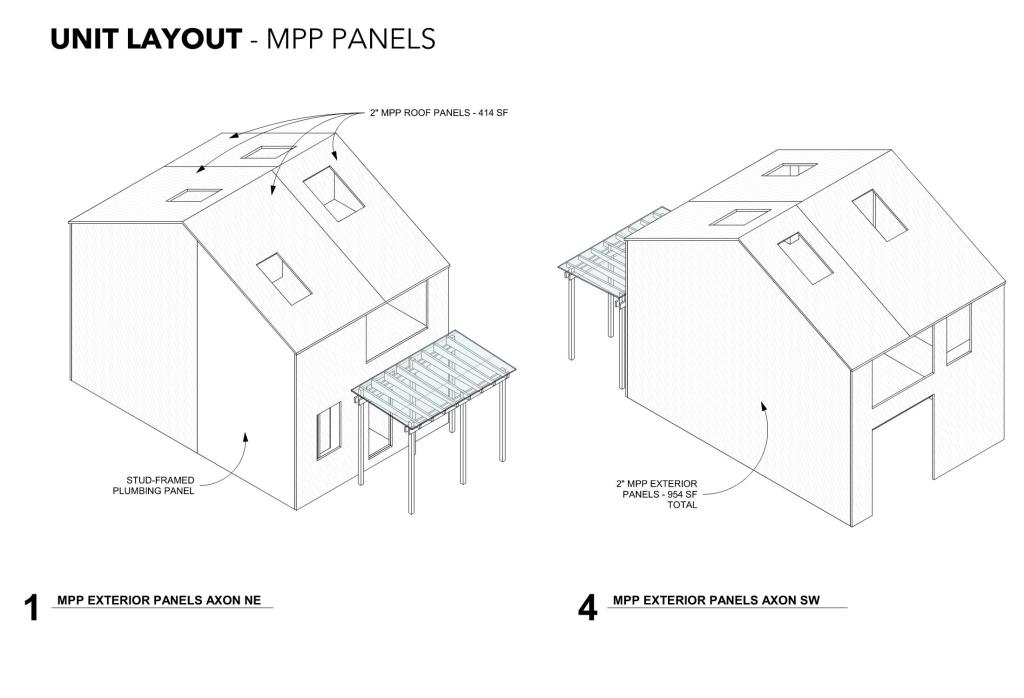 UNIT LAYOUT - MPP PANELS

2" MPP ROOF PANELS - 414 SF

STUD-FRAMED PLUMBING PANEL

2" MPP EXTERIOR PANELS - 954 SF TOTAL

1 MPP EXTERIOR PANELS AXON NE

4 MPP EXTERIOR PANELS AXON SW