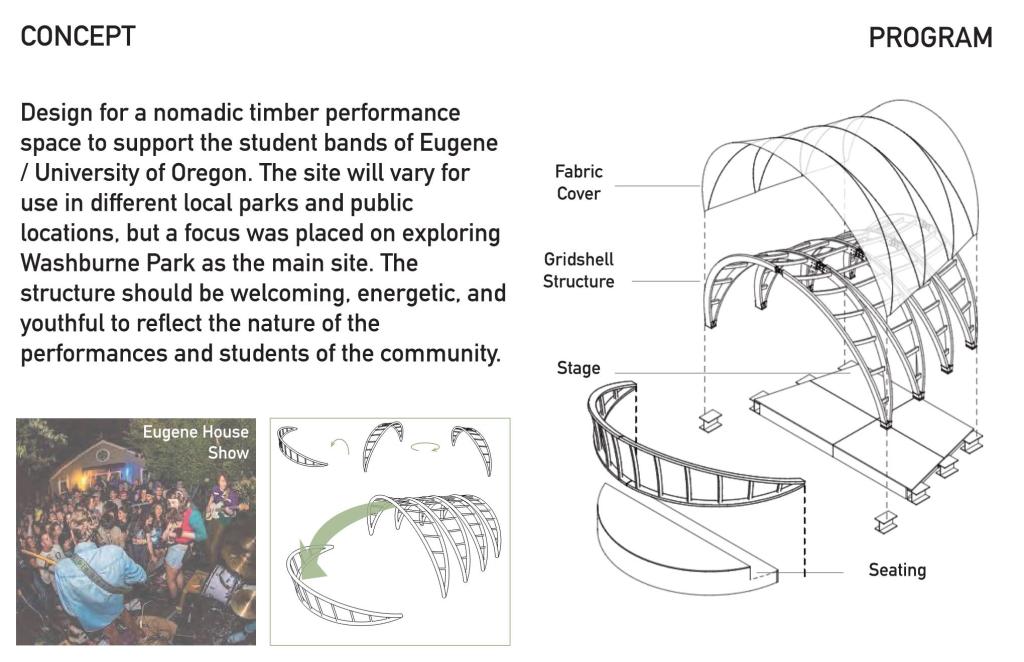 CONCEPT

PROGRAM

Design for a nomadic timber performance space to support the student bands of Eugene / University of Oregon. The site will vary for use in different local parks and public locations, but a focus was placed on exploring Washburne Park as the main site. The structure should be welcoming, energetic, and youthful to reflect the nature of the performances and students of the community.

Eugene House Show

Fabric Cover

Gridshell Structure

Stage

Seating