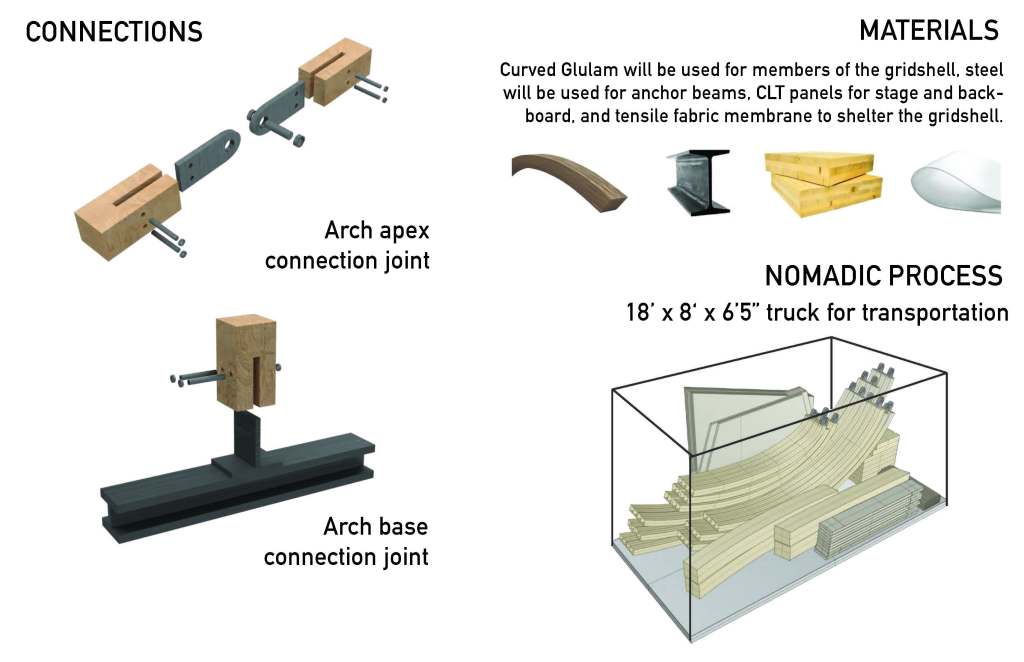 CONNECTIONS

Arch apex connection joint

Arch base connection joint

MATERIALS

Curved Glulam will be used for members of the gridshell, steel will be used for anchor beams, CLT panels for stage and backboard, and tensile fabric membrane to shelter the gridshell.

NOMADIC PROCESS

18' x 8' x 6'5" truck for transportation