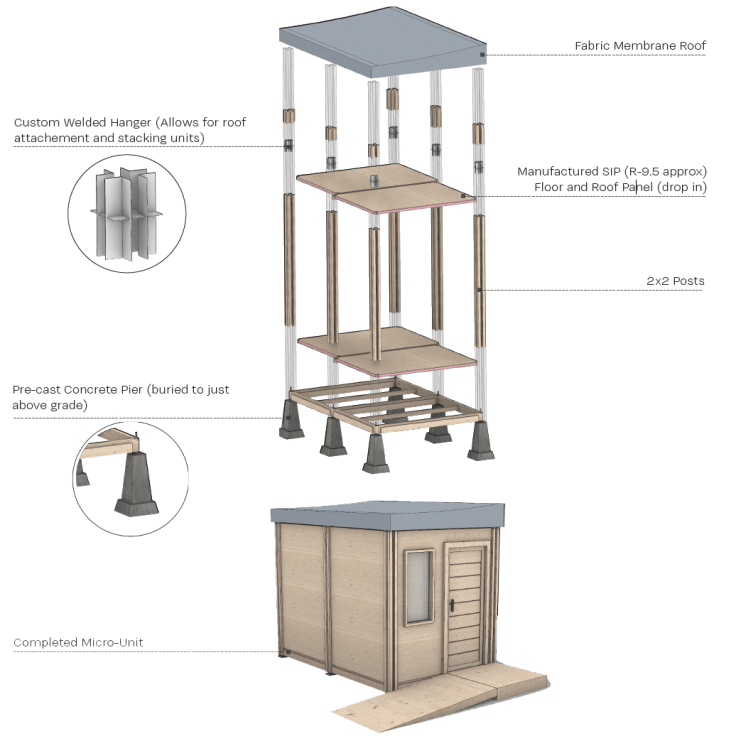 Fabric Membrane Roof

Custom Welded Hanger (Allows for roof attachement and stacking units)

Manufactured SIP (R-9.5 approx) Floor and Roof Panel (drop in)

2x2 Posts

Pre-cast Concrete Pier (buried to just above grade)

Completed Micro-Unit