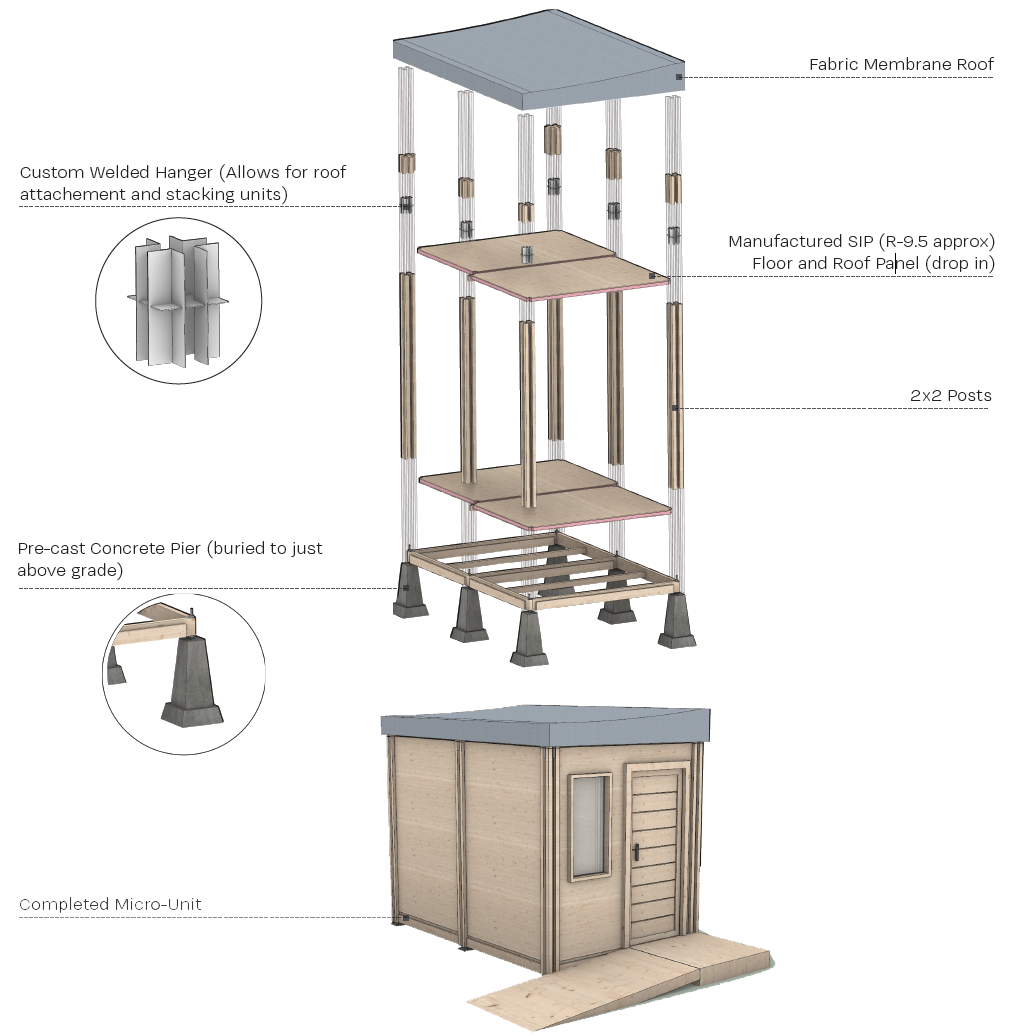 Fabric Membrane Roof

Custom Welded Hanger (Allows for roof attachement and stacking units)

Manufactured SIP (R-9.5 approx) Floor and Roof Panel (drop in)

2x2 Posts

Pre-cast Concrete Pier (buried to just above grade)

Completed Micro-Unit