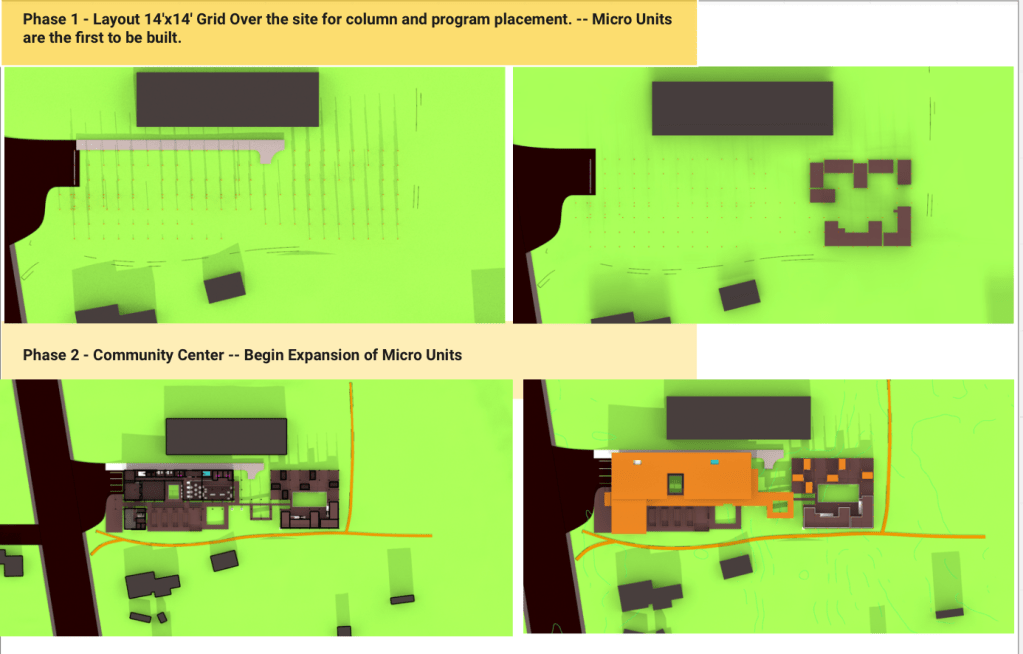 Phase 1 - Layout 14'x14' Grid Over the site for column and program placement. -- Micro Units are the first to be built.

Phase 2 - Community Center -- Begin Expansion of Micro Units