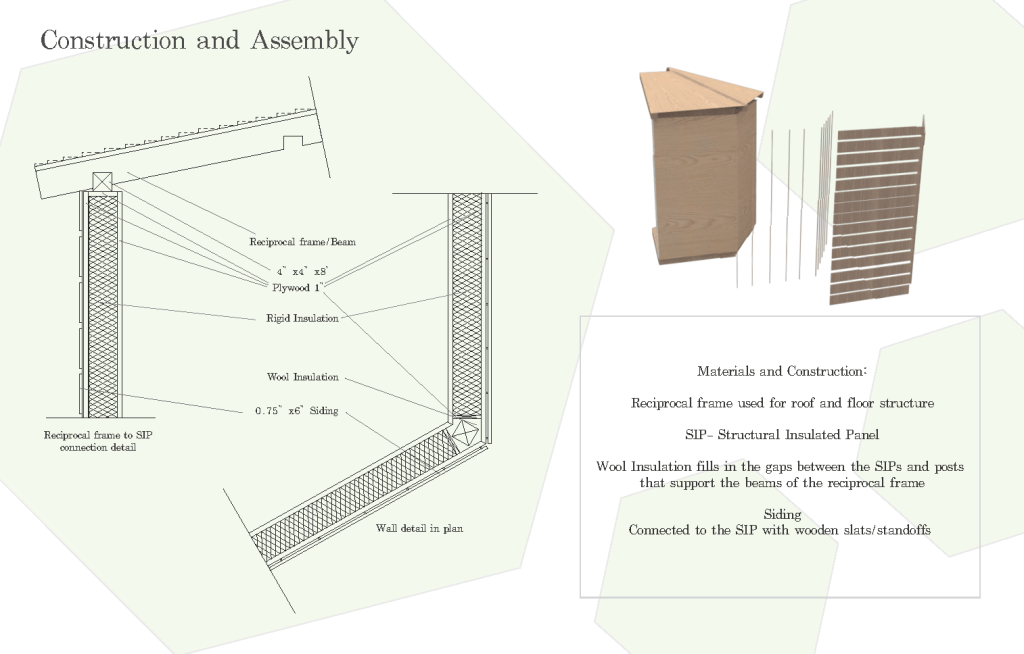 Construction and Assembly

Reciprocal frame/Beam

4" x4" x8'

Plywood 1"

Rigid Insulation

Wool Insulation

0.75" x6" Siding

Reciprocal frame to SIP connection detail

Wall detail in plan

Materials and Construction:

Reciprocal frame used for roof and floor structure

SIP- Structural Insulated Panel

Wool Insulation fills in the gaps between the SIPs and posts that support the beams of the reciprocal frame

Siding
Connected to the SIP with wooden slats/standoffs