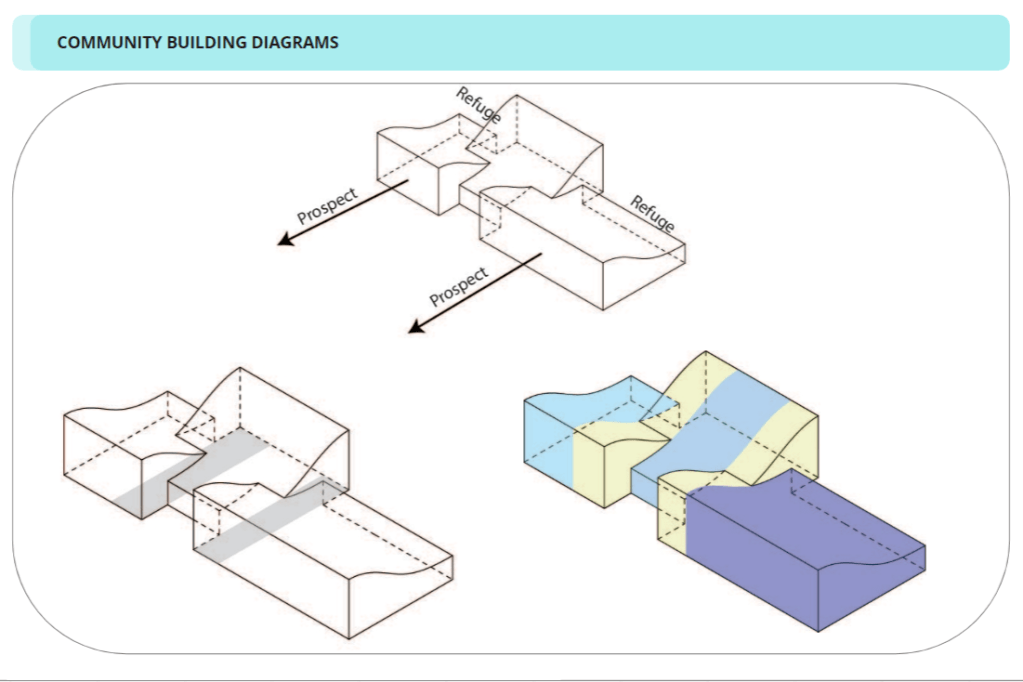 COMMUNITY BUILDING DIAGRAMS

Refuge

Prospect

Refuge

Prospect