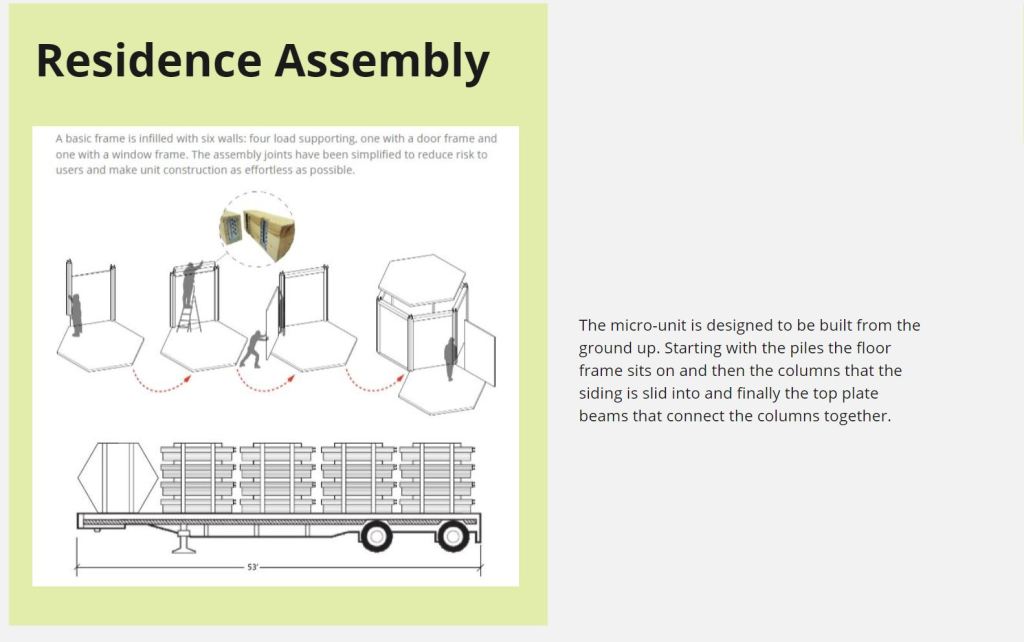 Residence Assembly

A basic frame is infilled with six walls: four load supporting, one with a door frame and one with a window frame. The assembly joints have been simplified to reduce risk to users and make unit construction as effortless as possible.

53'

The micro-unit is designed to be built from the ground up. Starting with the piles the floor frame sits on and then the columns that the siding is slid into and finally the top plate beams that connect the columns together.