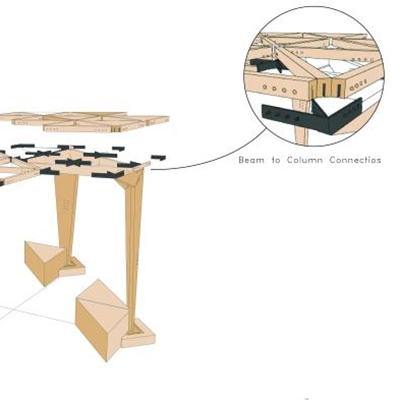 Beam to Column Connectios