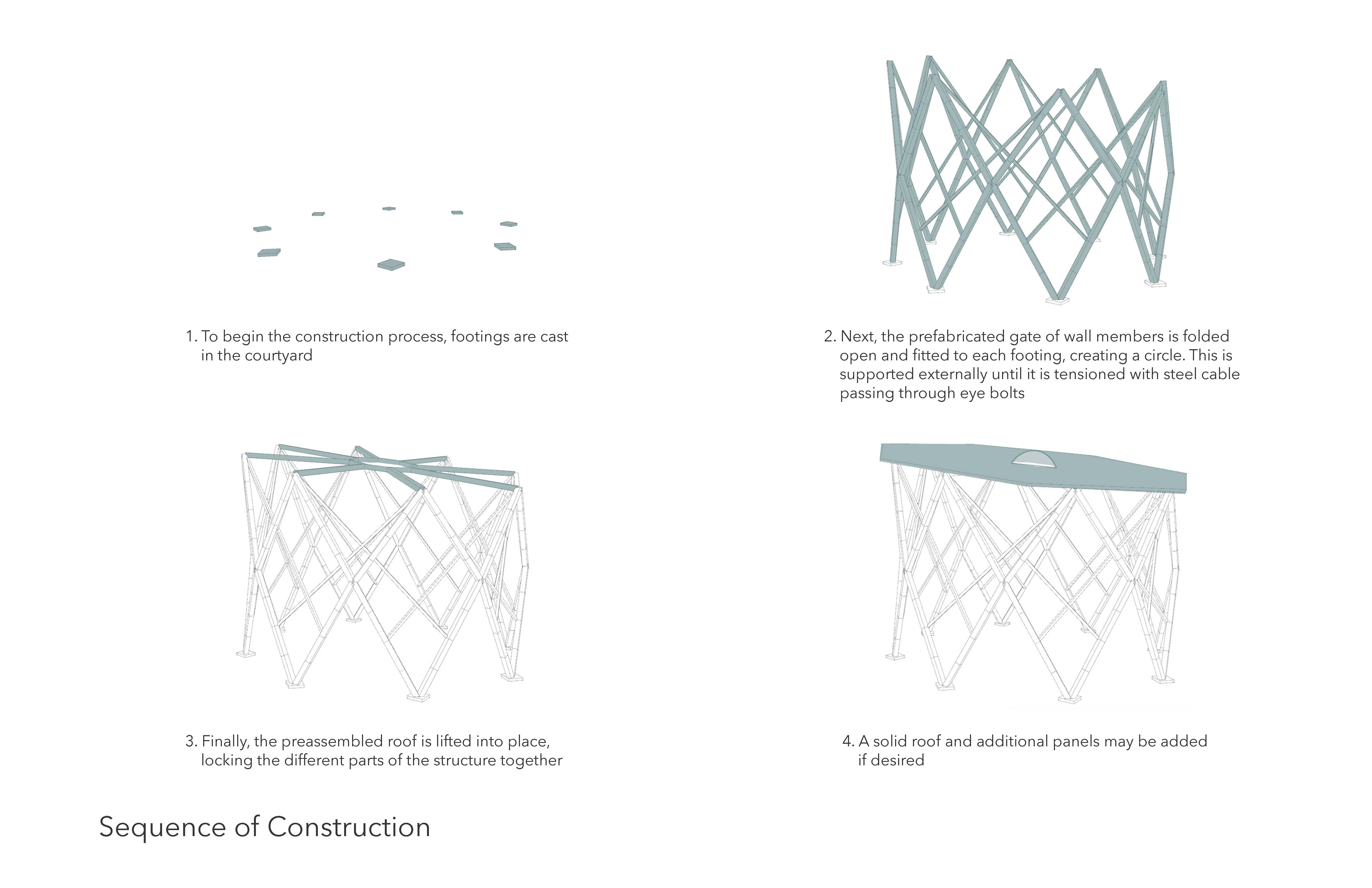 1. To begin the construction process, footings are cast in the courtyard

2. Next, the prefabricated gate of wall members is folded open and fitted to each footing, creating a circle. This is supported externally until it is tensioned with steel cable passing through eye bolts

3. Finally, the preassembled roof is lifted into place, locking the different parts of the structure together

4. A solid roof and additional panels may be added if desired

Sequence of Construction