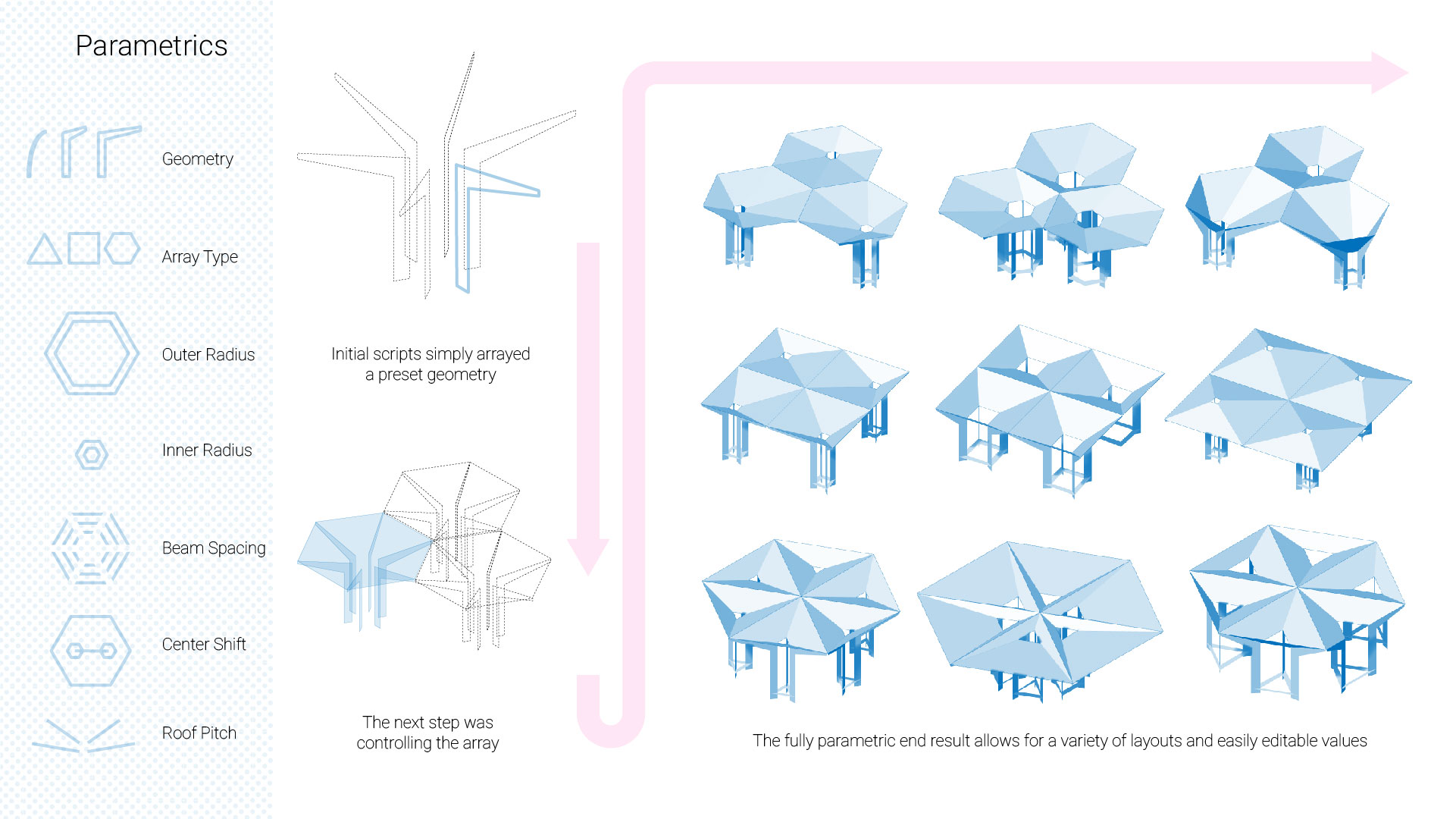 Parametrics

Geometry

Array Type

Outer Radius

Inner Radius

Beam Spacing

Center Shift

Roof Pitch

Initial scripts simply arrayed a preset geometry

The next step was controlling the array

The fully parametric end result allows for a variety of layouts and easily editable values