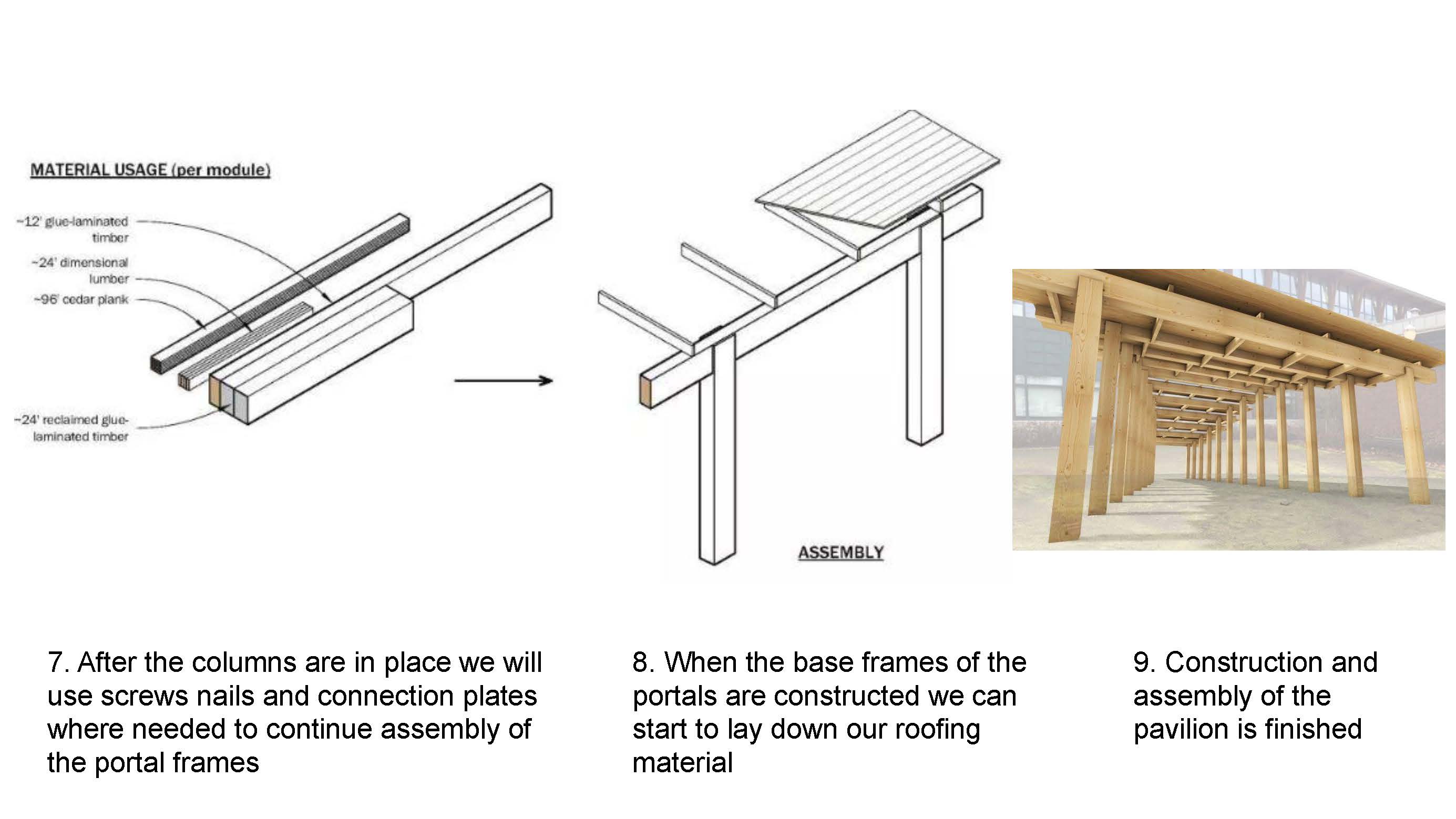 MATERIAL USAGE (per module)

~12' glue-laminated timber

~24' dimensional lumber

~96' cedar plank

~24' reclaimed glue-laminated timber

ASSEMBLY

7. After the columns are in place we will use screws nails and connection plates where needed to continue assembly of the portal frames

8. When the base frames of the portals are constructed we can start to lay down our roofing material

9. Construction and assembly of the pavilion is finished