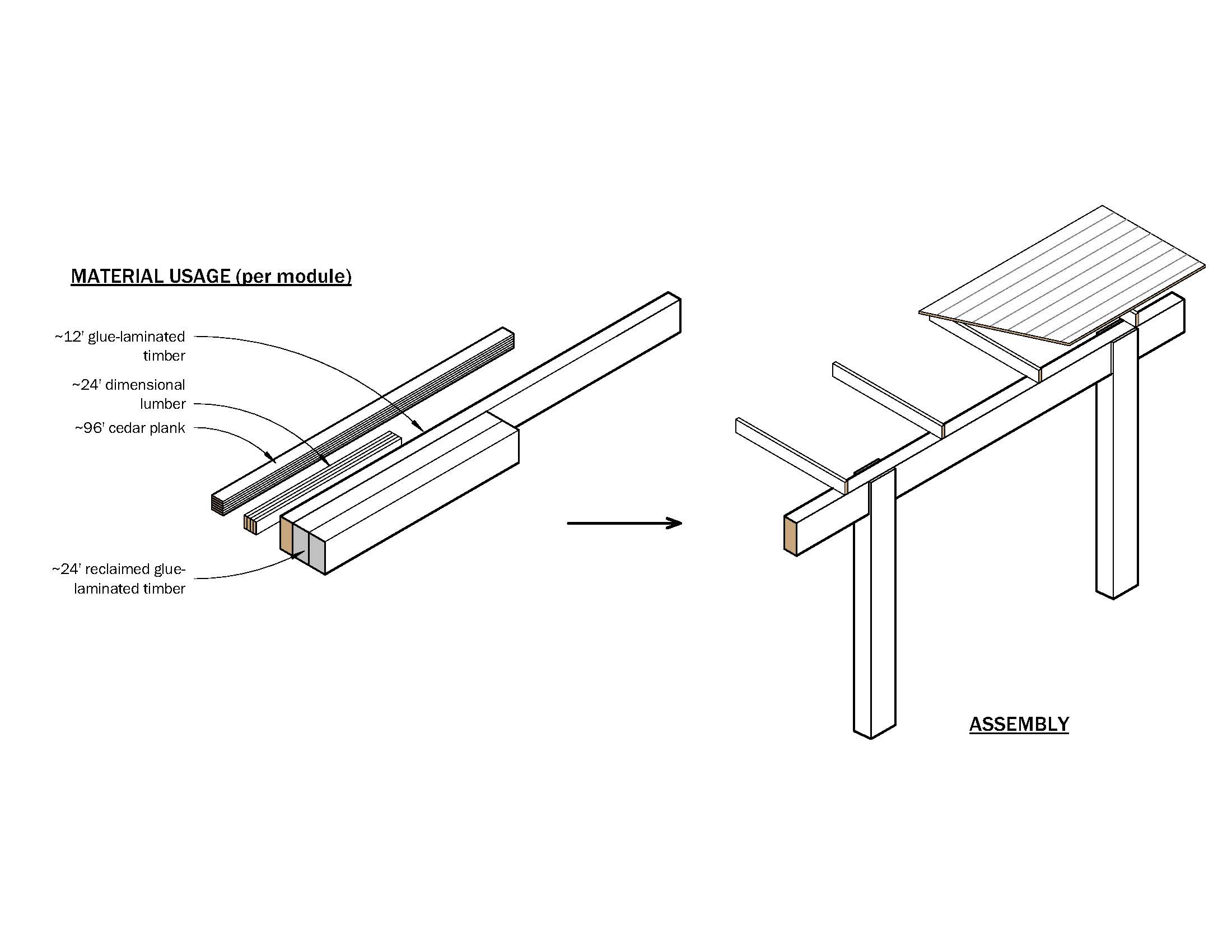 MATERIAL USAGE (per module)

~12' glue-laminated timber

~24' dimensional lumber

~96' cedar plank

~24' reclaimed glue-laminated timber

ASSEMBLY