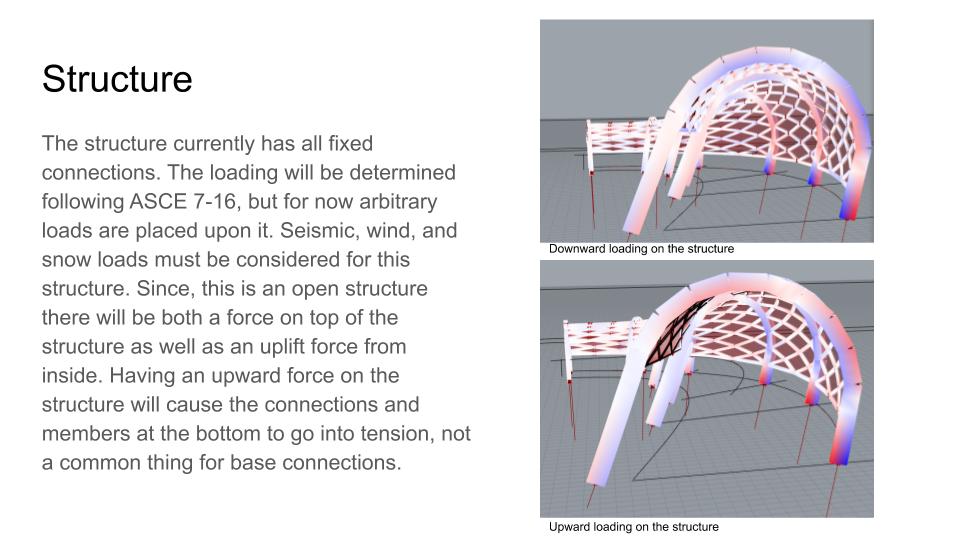 Structure

The structure currently has all fixed connections. The loading will be determined following ASCE 7-16, but for now arbitrary loads are placed upon it. Seismic, wind, and snow loads must be considered for this structure. Since, this is an open structure there will be both a force on top of the structure as well as an uplift force from inside. Having an upward force on the structure will cause the connections and members at the bottom to go into tension, not a common thing for base connections.

Downward loading on the structure

Upward loading on the structure