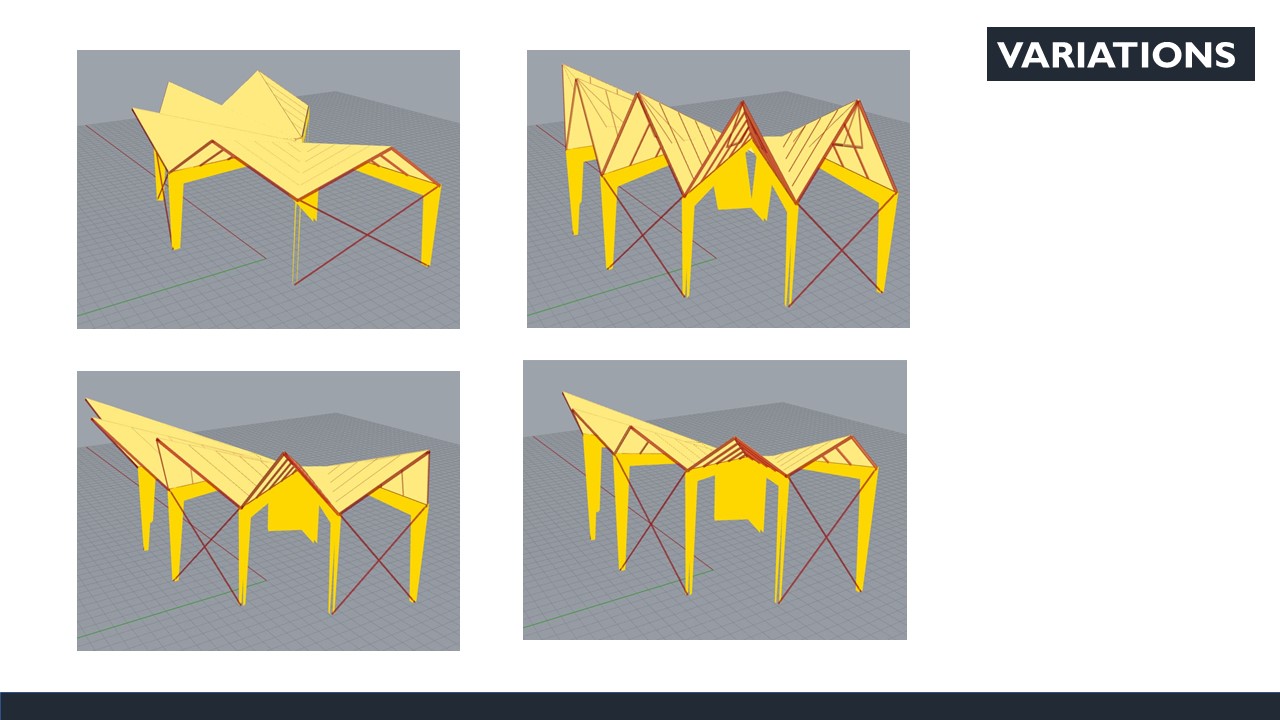 VARIATIONS