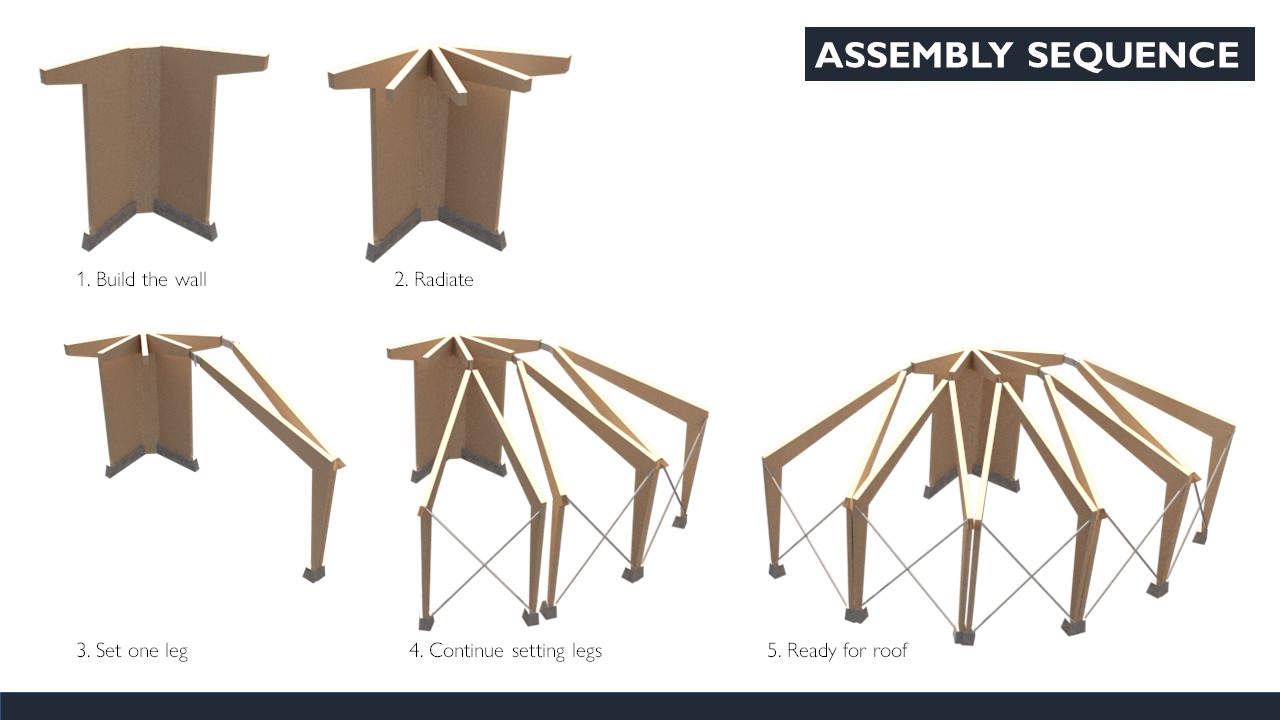 ASSEMBLY SEQUENCE

1. Build the wall

2. Radiate

3. Set one leg

4. Continue setting legs

5. Ready for roof