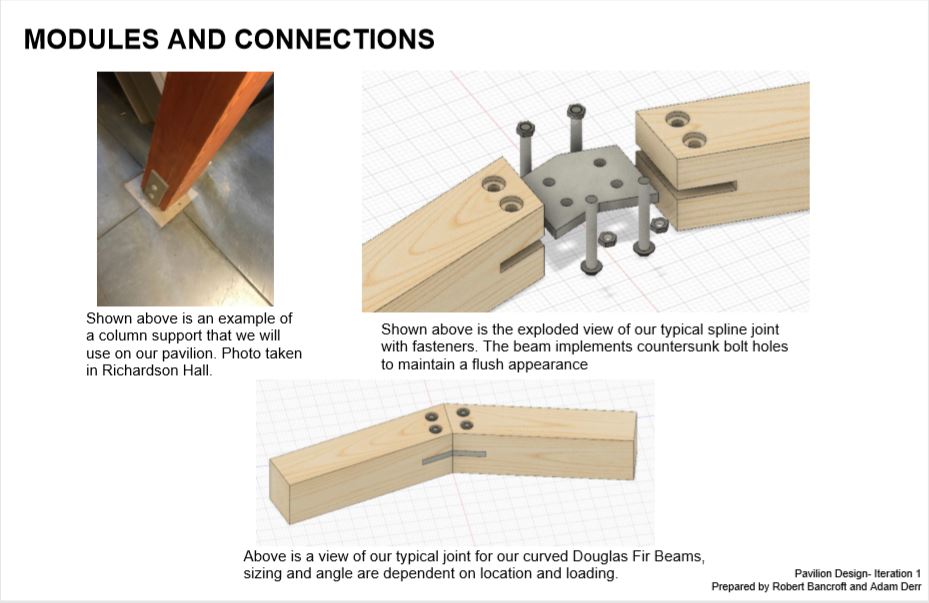 MODULES AND CONNECTIONS

Shown above is an example of a column support that we will use on our pavilion. Photo taken in Richardson Hall.

Shown above is the exploded view of our typical spline joint with fasteners. The beam implements countersunk bolt holes to maintain a flush appearance

Above is a view of our typical joint for our curved Douglas Fir Beams, sizing and angle are dependent on location and loading.

Pavilion Design- Iteration 1
Prepared by Robert Bancroft and Adam Derr