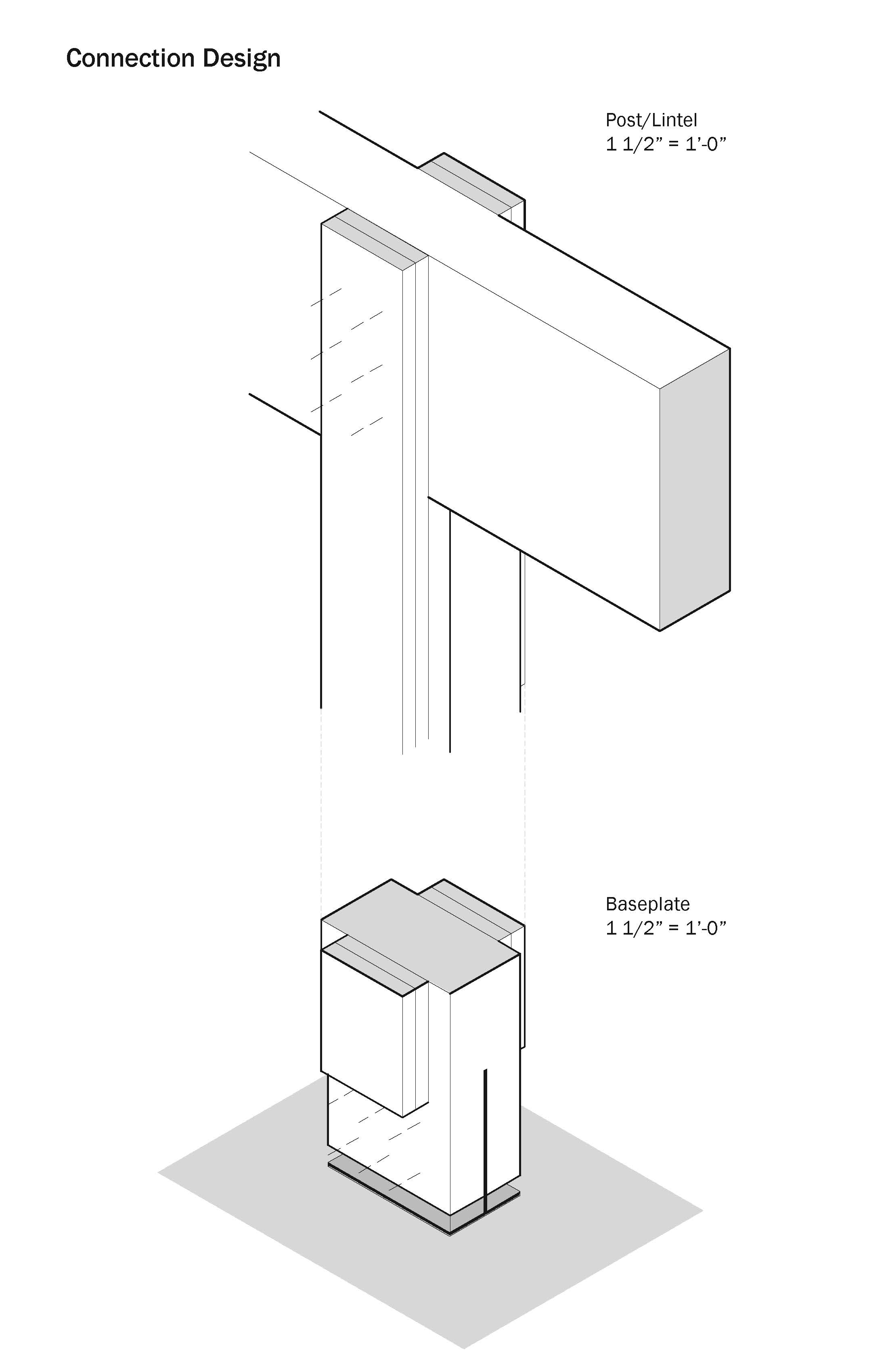 Connection Design

Post/Lintel
1 1/2” = 1’-0”

Baseplate
1 1/2” = 1’-0”