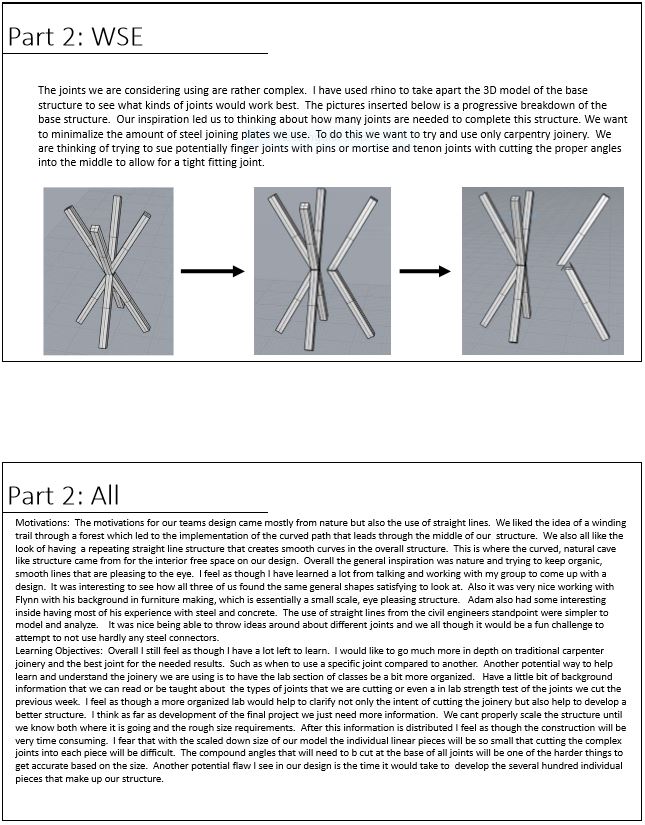 Part 2: WSE

The joints we are considering using are rather complex. I have used rhino to take apart the 3D model of the base structure to see what kinds of joints would work best. The pictures inserted below is a progressive breakdown of the base structure. Our inspiration led us to thinking about how many joints are needed to complete this structure. We want to minimalize the amount of steel joining plates we use. To do this we want to try and use only carpentry joinery. We are thinking of trying to sue potentially finger joints with pins or mortise and tenon joints with cutting the proper angles into the middle to allow for a tight fitting joint.

Part 2: All

Motivations: The motivations for our teams design came mostly from nature but also the use of straight lines. We liked the idea of a winding trail through a forest which led to the implementation of the curved path that leads through the middle of our structure. We also all like the look of having a repeating straight line structure that creates smooth curves in the overall structure. This is where the curved, natural cave like structure came from for the interior free space on our design. Overall the general inspiration was nature and trying to keep organic, smooth lines that are pleasing to the eye. I feel as though I have learned a lot from talking and working with my group to come up with a design. It was interesting to see how all three of us found the same general shapes satisfying to look at. Also it was very nice working with Flynn with his background in furniture making, which is essentially a small scale, eye pleasing structure. Adam also had some interesting inside having most of his experience with steel and concrete. The use of straight lines from the civil engineers standpoint were simpler to model and analyze. It was nice being able to throw ideas around about different joints and we all though it would be a fun challenge to attempt to not use hardly any steel connectors.
Learning Objectives: Overall I still feel as though I have a lot left to learn. I would like to go much more in depth on traditional carpenter joinery and the best joint for the needed results. Such as when to use a specific joint compared to another. Another potential way to help learn and understand the joinery we are using is to have the lab section of classes be a bit more organized. Have a little bit of background information that we can read or be taught about the types of joints that we are cutting or even a in lab strength test of the joints we cut the previous week. I feel as though a more organized lab would help to clarify not only the intent of cutting the joinery but also help to develop a better structure. I think as far as development of the final project we just need more information. We cant properly scale the structure until we know both where it is going and the rough size requirements. After this information is distributed I feel as though the construction will be very time consuming. I fear that with the scaled down size of our model the individual linear pieces will be so small that cutting the complex joints into each piece will be difficult. The compound angles that will need to b cut at the base of all joints will be one of the harder things to get accurate based on the size. Another potential flaw I see in our design is the time it would take to develop the several hundred individual pieces that make up our structure.