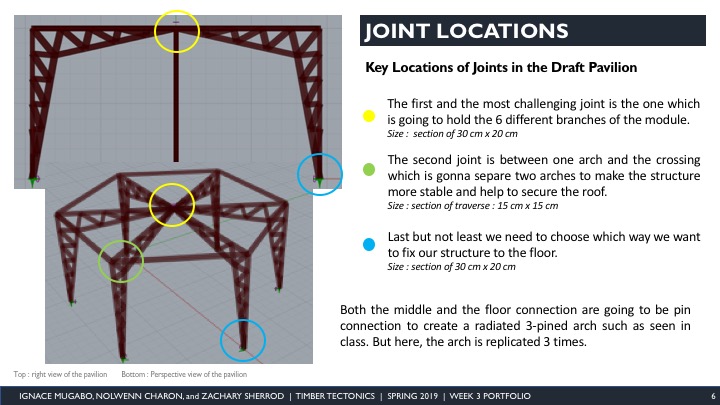 JOINT LOCATIONS

Key Locations of Joints in the Draft Pavilion

The first and the most challenging joint is the one which is going to hold the 6 different branches of the module.
Size : section of 30 cm x 20 cm

The second joint is between one arch and the crossing which is gonna separe two arches to make the structure more stable and help to secure the roof.
Size : section of traverse : 15 cm x 15 cm

Last but not least we need to choose which way we want to fix our structure to the floor.
Size : section of 30 cm x 20 cm

Both the middle and the floor connection are going to be pin connection to create a radiated 3-pined arch such as seen in class. But here, the arch is replicated 3 times.

Top : right view of the pavilion Bottom : Perspective view of the pavilion

IGNACE MUGABO, NOLWENN CHARON, and ZACHARY SHERROD | TIMBER TECTONICS | SPRING 2019 | WEEK 3 PORTFOLIO 6