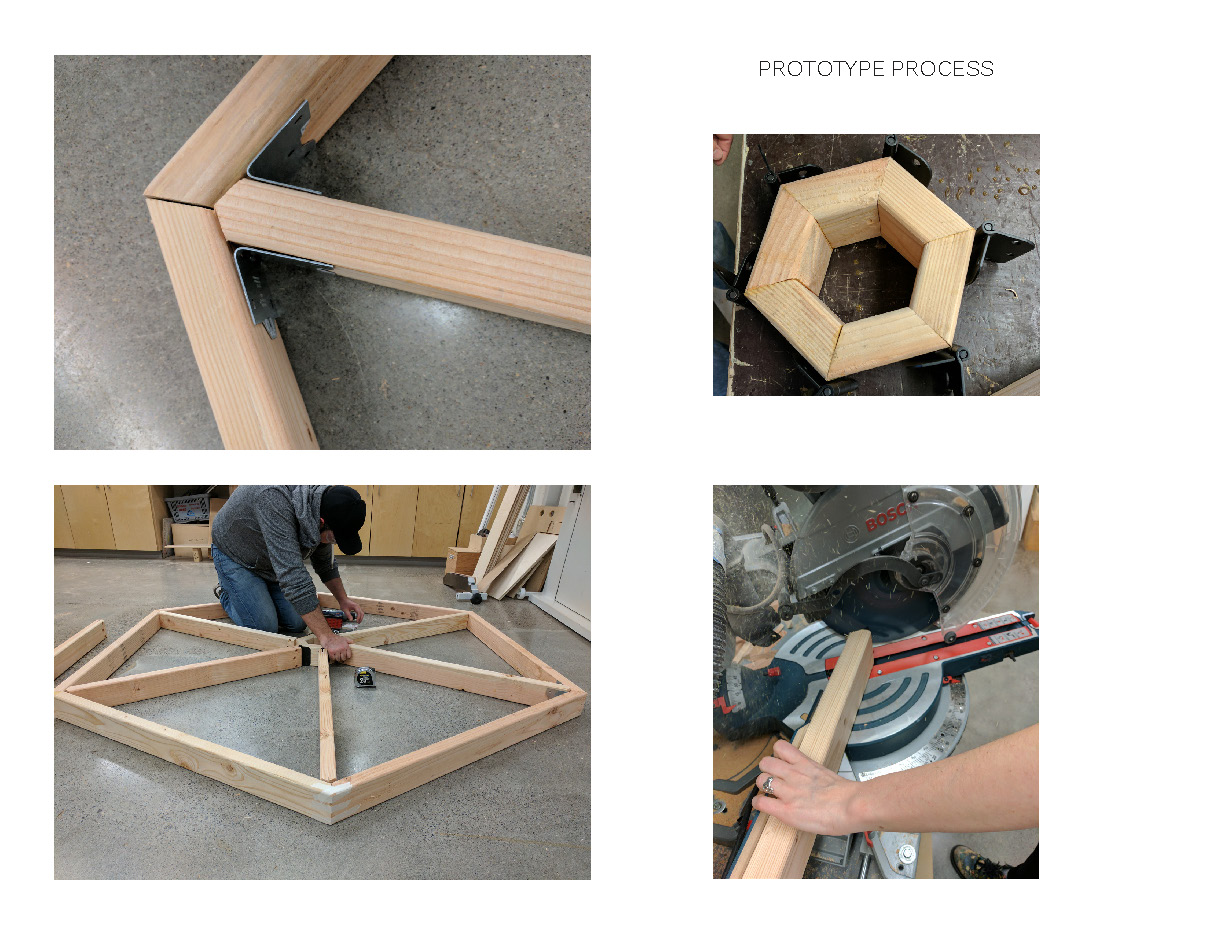 PROTOTYPE PROCESS

BOSCH